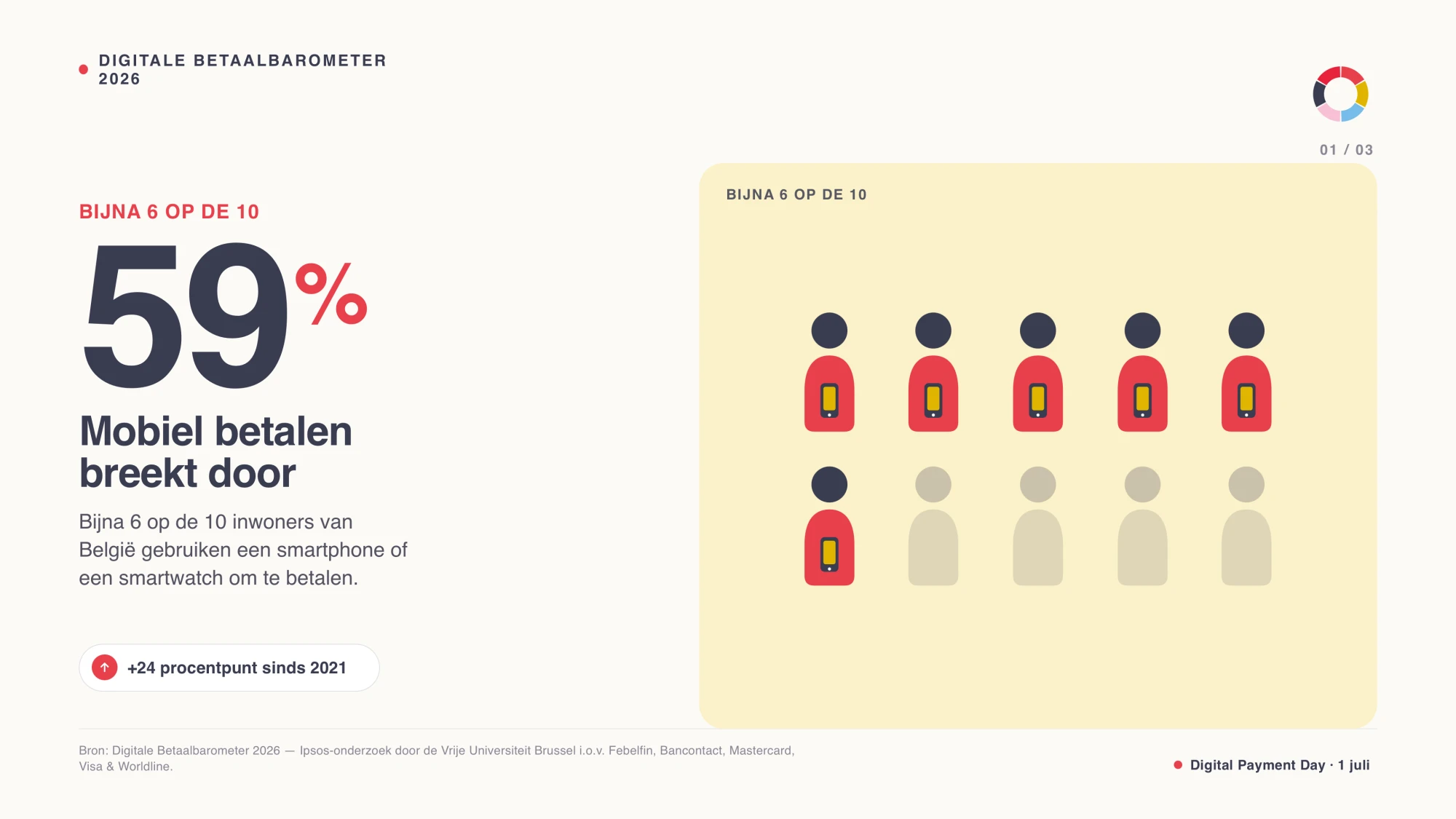 DIGITALE BETAALBAROMETER 2026

01 / 03

BIJNA 6 OP DE 10

59%

Mobiel betalen breekt door

Bijna 6 op de 10 inwoners van België gebruiken een smartphone of een smartwatch om te betalen.

+24 procentpunt sinds 2021

BIJNA 6 OP DE 10

Bron: Digitale Betaalbarometer 2026 — Ipsos-onderzoek door de Vrije Universiteit Brussel i.o.v. Febelfin, Bancontact, Mastercard, Visa & Worldline.

Digital Payment Day · 1 juli